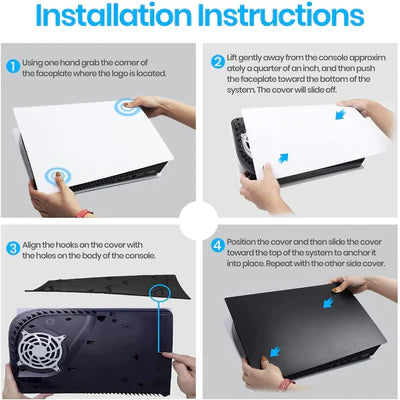 Installation Instructions

1 Using one hand grab the corner of the faceplate where the logo is located.

2 Lift gently away from the console approxim ately a quarter of an inch, and then push the faceplate toward the bottom of the system. The cover will slide off.

3 Align the hooks on the cover with the holes on the body of the console.

4 Position the cover and then slide the cover toward the top of the system to anchor it into place. Repeat with the other side cover.