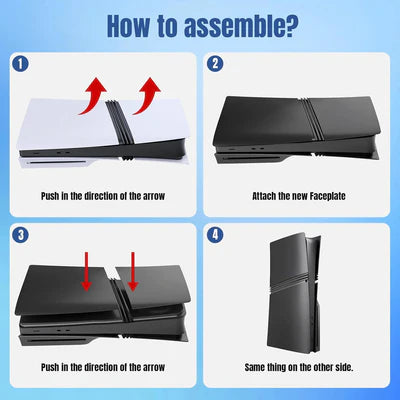 How to assemble?

1

Push in the direction of the arrow

2

Attach the new Faceplate

3

Push in the direction of the arrow

4

Same thing on the other side.